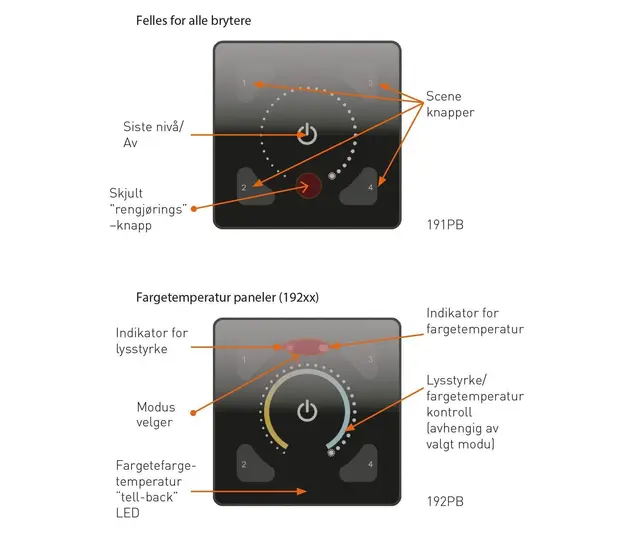 Felles for alle brytere

1

3

Scene knapper

Siste nivå/ Av

2

4

Skjult "rengjørings" –knapp

191PB

Fargetemperatur paneler (192xx)

Indikator for lysstyrke

Indikator for fargetemperatur

1

3

Modus velger

Lysstyrke/ fargetemperatur kontroll (avhengig av valgt modu)

2

4

Fargetefarge-temperatur "tell-back" LED

192PB