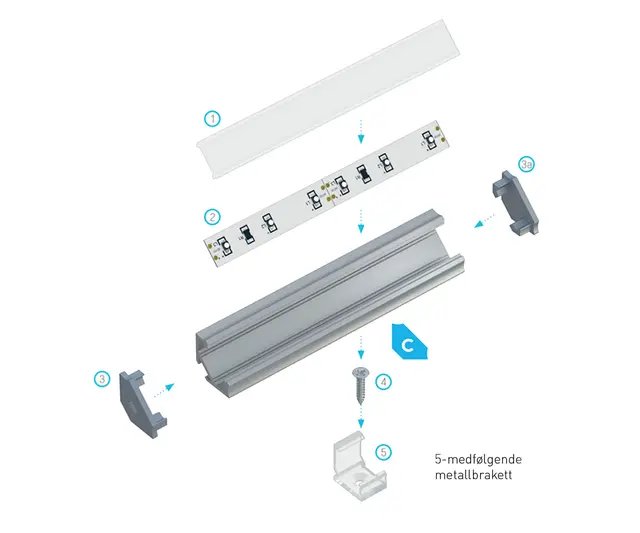 1
2
3a
C
3
4
5
5-medfølgende metallbrakett