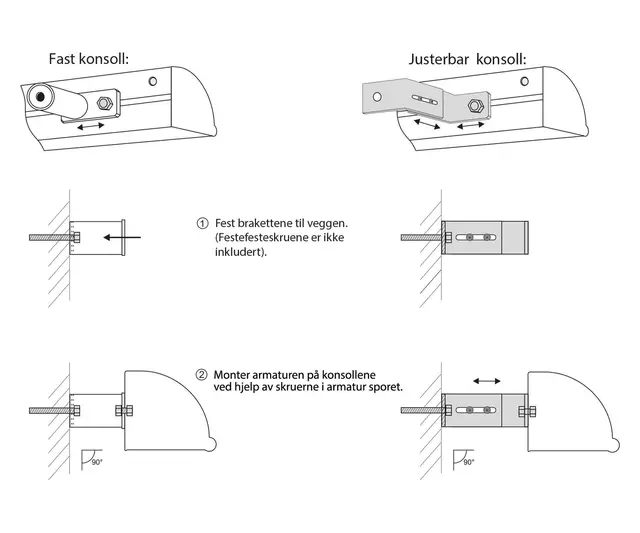 Fast konsoll:

Justerbar konsoll:

① Fest brakettene til veggen. (Festefesteskruene er ikke inkludert).

② Monter armaturen på konsollene ved hjelp av skruerne i armatur sporet.

90°

90°