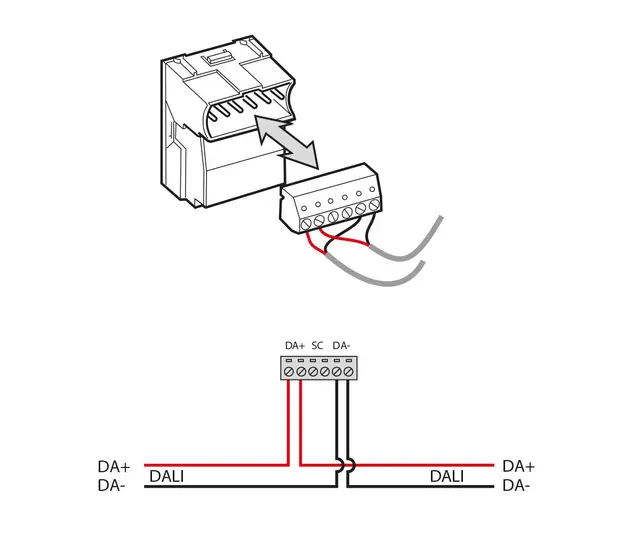 DA+ SC DA-

DA+
DA-
DALI

DALI
DA+
DA-