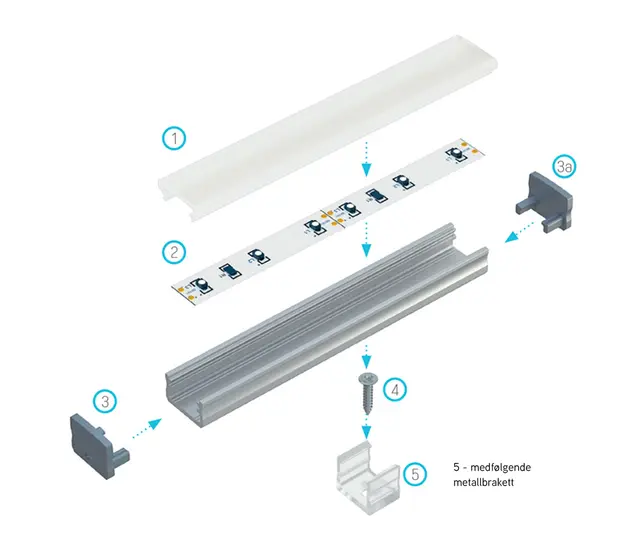 1

2

3a

3

4

5

5 - medfølgende metallbrakett