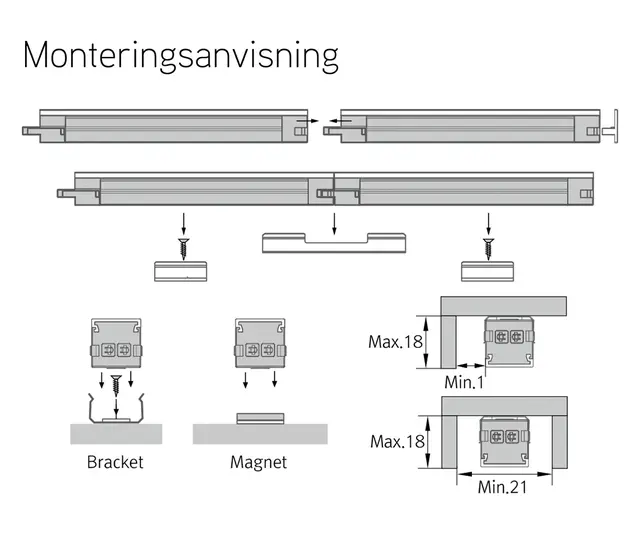 Monteringsanvisning

Bracket

Magnet

Max.18

Min.1

Max.18

Min.21